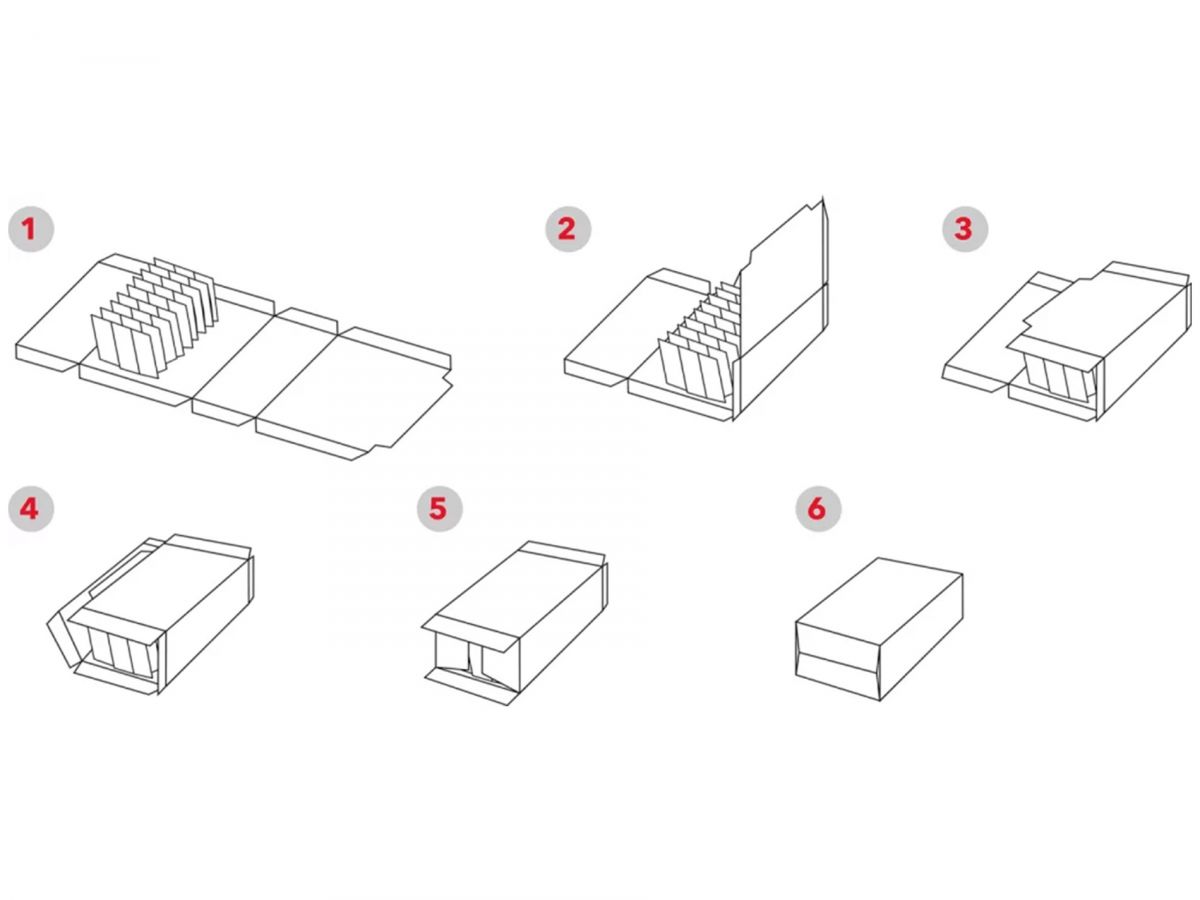 1

2

3

4

5

6